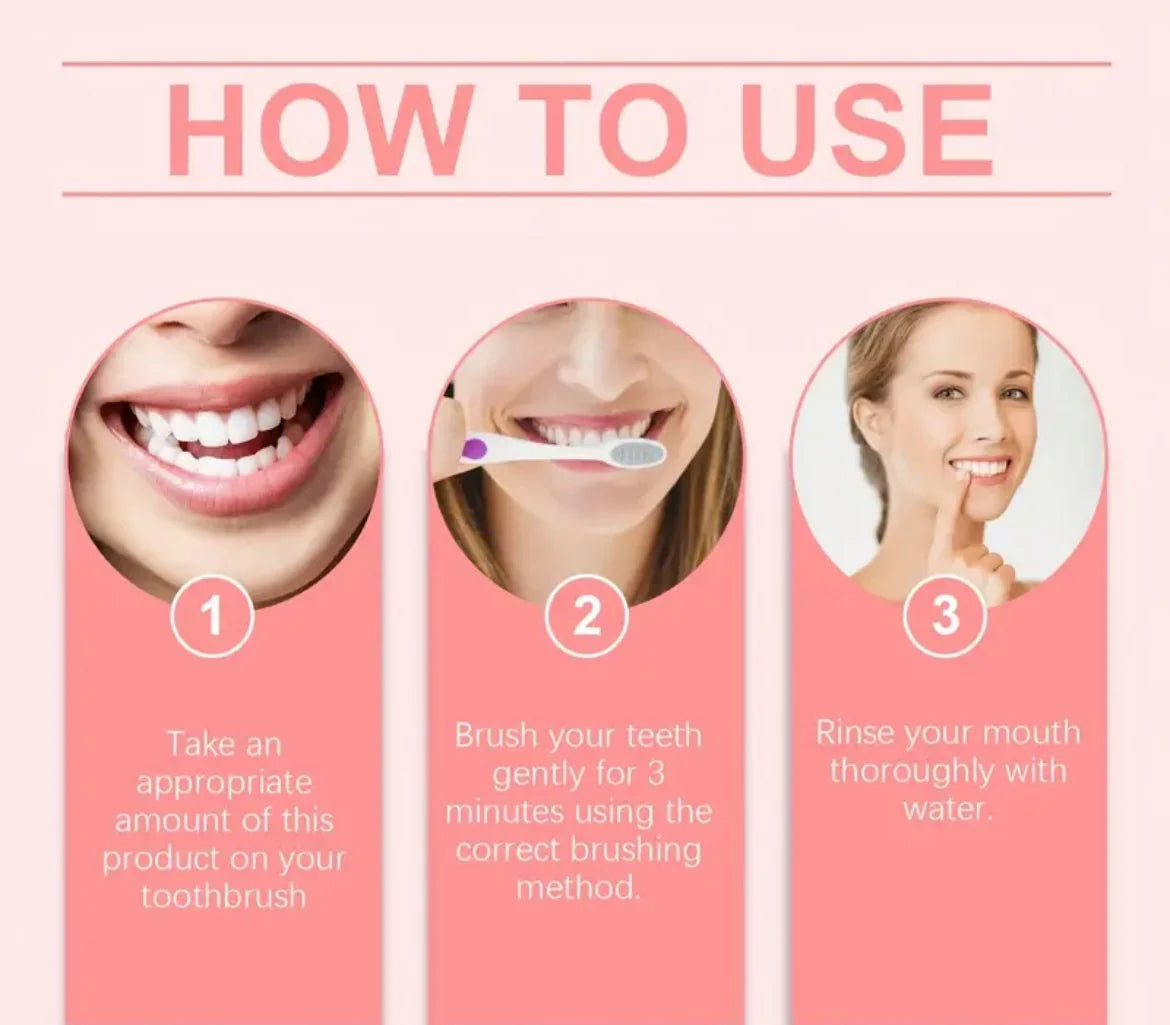 HOW TO USE

1

Take an appropriate amount of this product on your toothbrush

2

Brush your teeth gently for 3 minutes using the correct brushing method.

3

Rinse your mouth thoroughly with water.